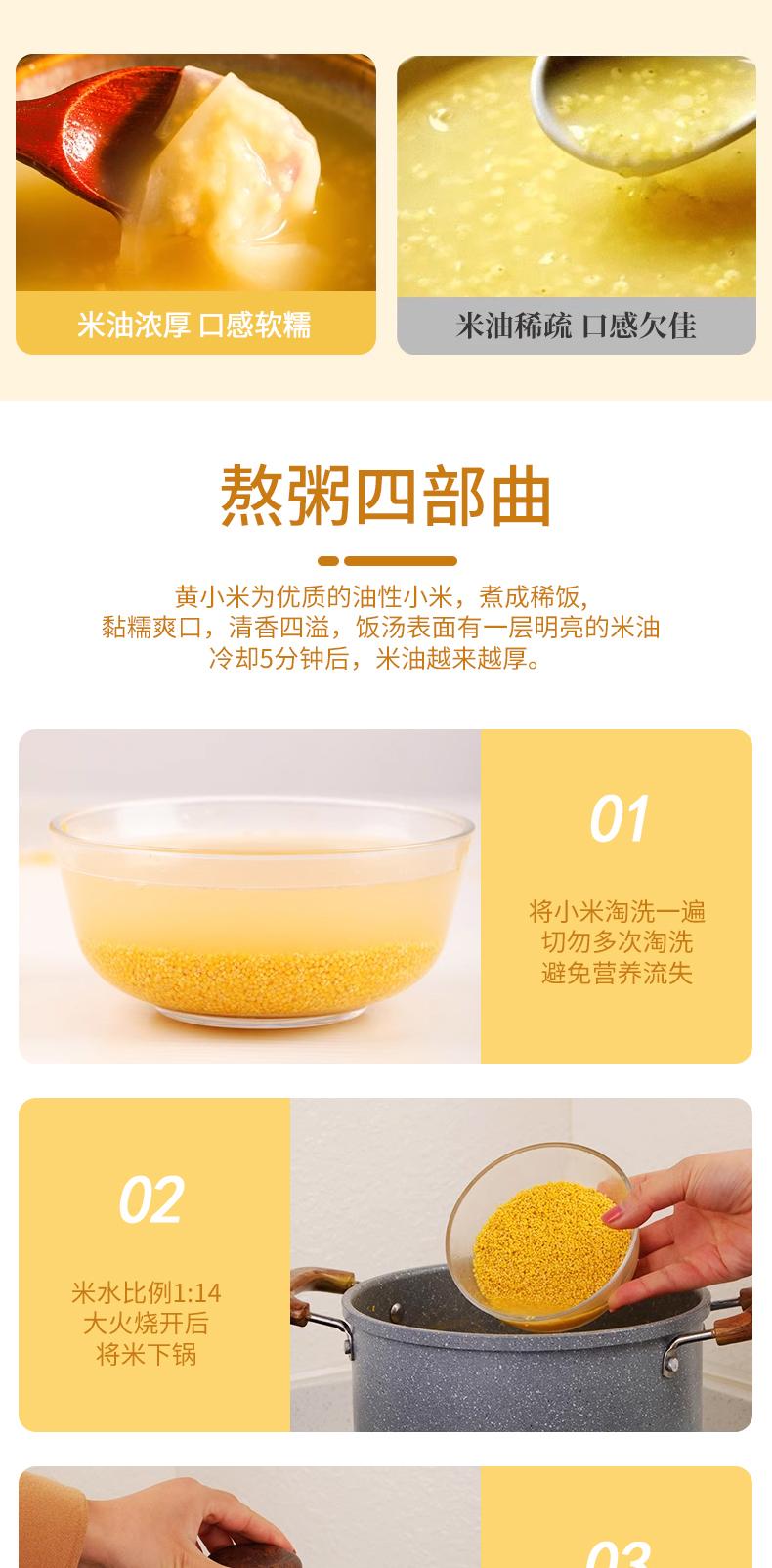 米油浓厚 口感软糯

米油稀疏 口感欠佳

熬粥四部曲

黄小米为优质的油性小米，煮成稀饭，
黏糯爽口，清香四溢，饭汤表面有一层明亮的米油
冷却5分钟后，米油越来越厚。

01

将小米淘洗一遍
切勿多次淘洗
避免营养流失

02

米水比例1:14
大火烧开后
将米下锅

03